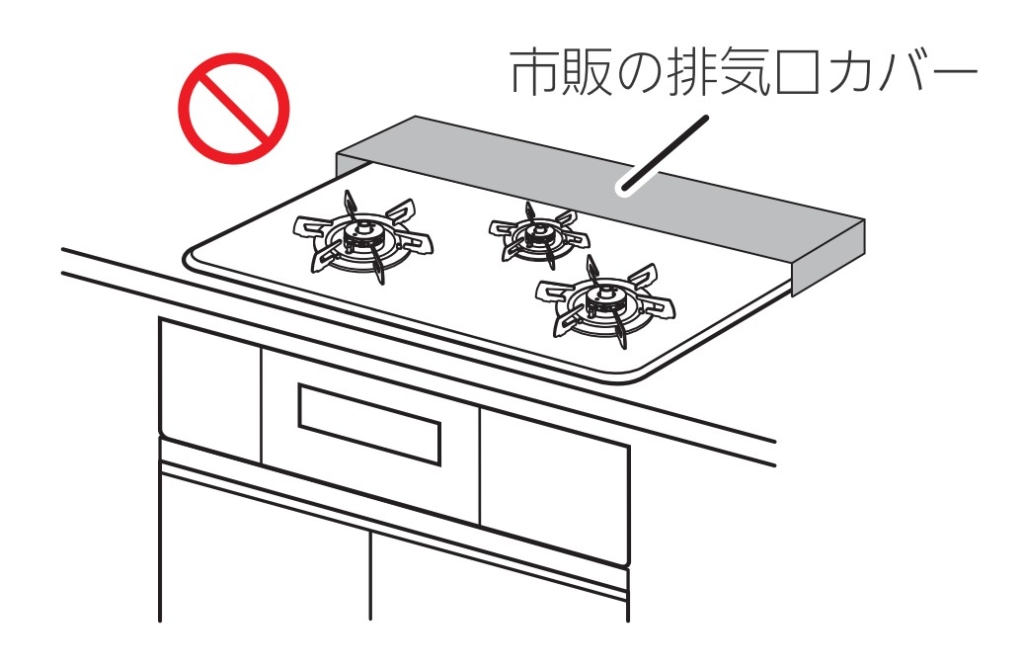 市販の排気口カバー